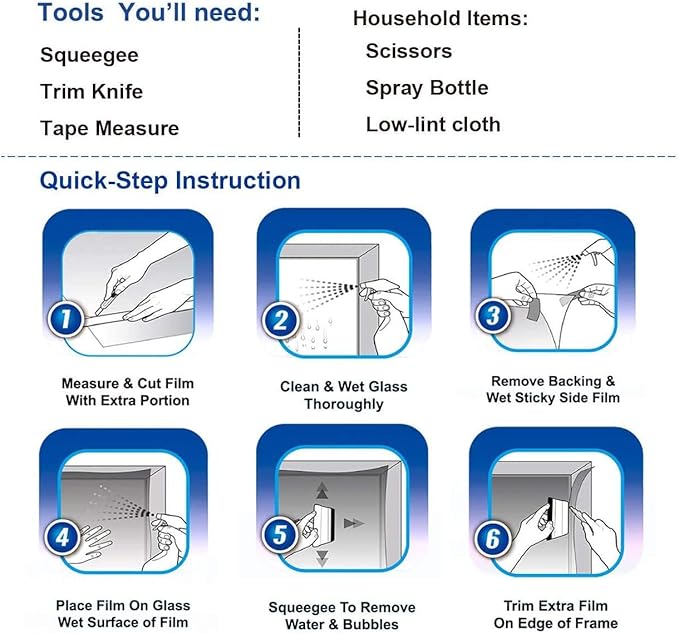 Tools You'll need:

Squeegee

Trim Knife

Tape Measure

Household Items:

Scissors

Spray Bottle

Low-lint cloth

Quick-Step Instruction

1

Measure & Cut Film With Extra Portion

2

Clean & Wet Glass Thoroughly

3

Remove Backing & Wet Sticky Side Film

4

Place Film On Glass Wet Surface of Film

5

Squeegee To Remove Water & Bubbles

6

Trim Extra Film On Edge of Frame